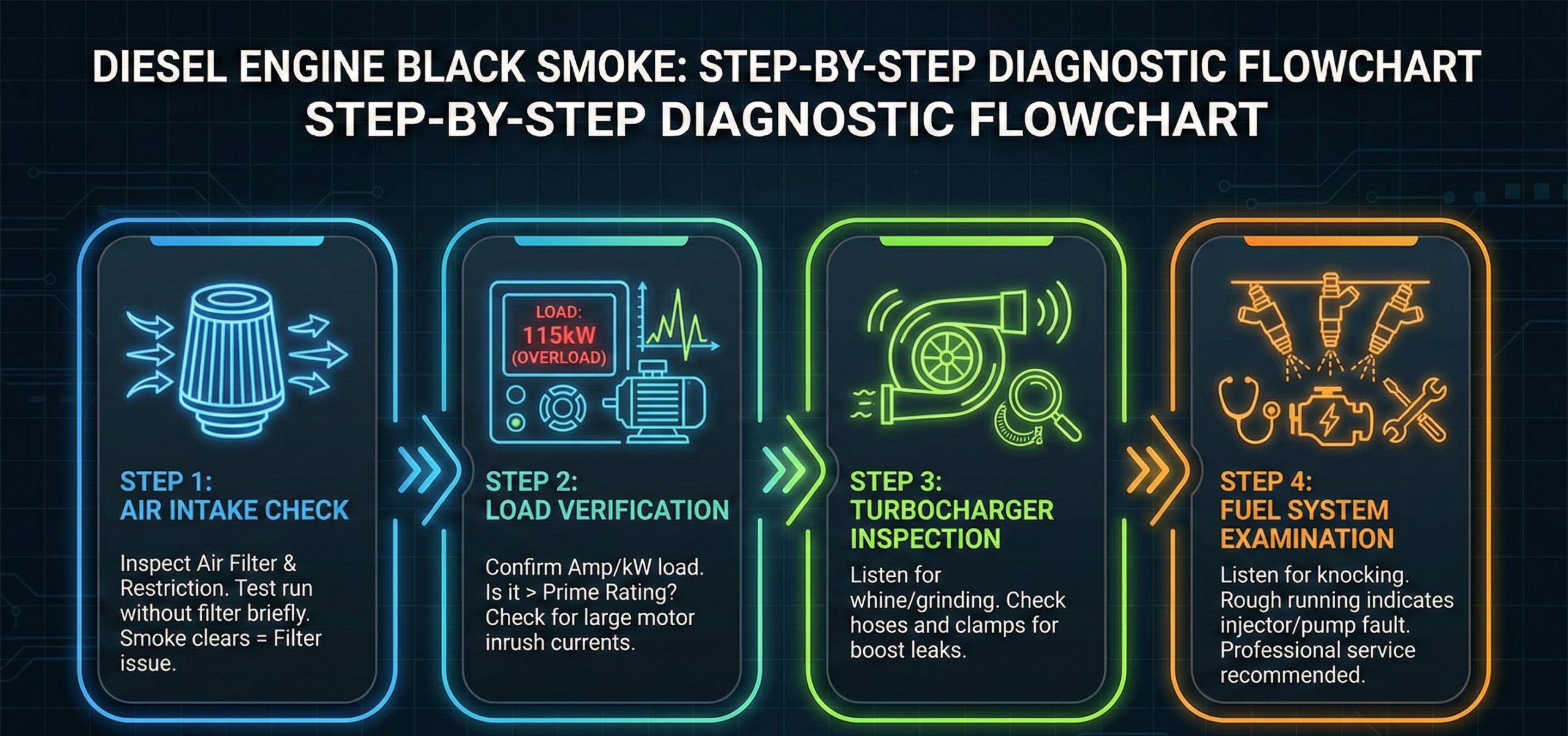 DIESEL ENGINE BLACK SMOKE: STEP-BY-STEP DIAGNOSTIC FLOWCHART
STEP-BY-STEP DIAGNOSTIC FLOWCHART

STEP 1:
AIR INTAKE CHECK

Inspect Air Filter & Restriction. Test run without filter briefly. Smoke clears = Filter issue.

LOAD:
115kW
(OVERLOAD)

STEP 2:
LOAD VERIFICATION

Confirm Amp/kW load. Is it > Prime Rating? Check for large motor inrush currents.

STEP 3:
TURBOCHARGER INSPECTION

Listen for whine/grinding. Check hoses and clamps for boost leaks.

STEP 4:
FUEL SYSTEM EXAMINATION

Listen for knocking. Rough running indicates injector/pump fault. Professional service recommended.